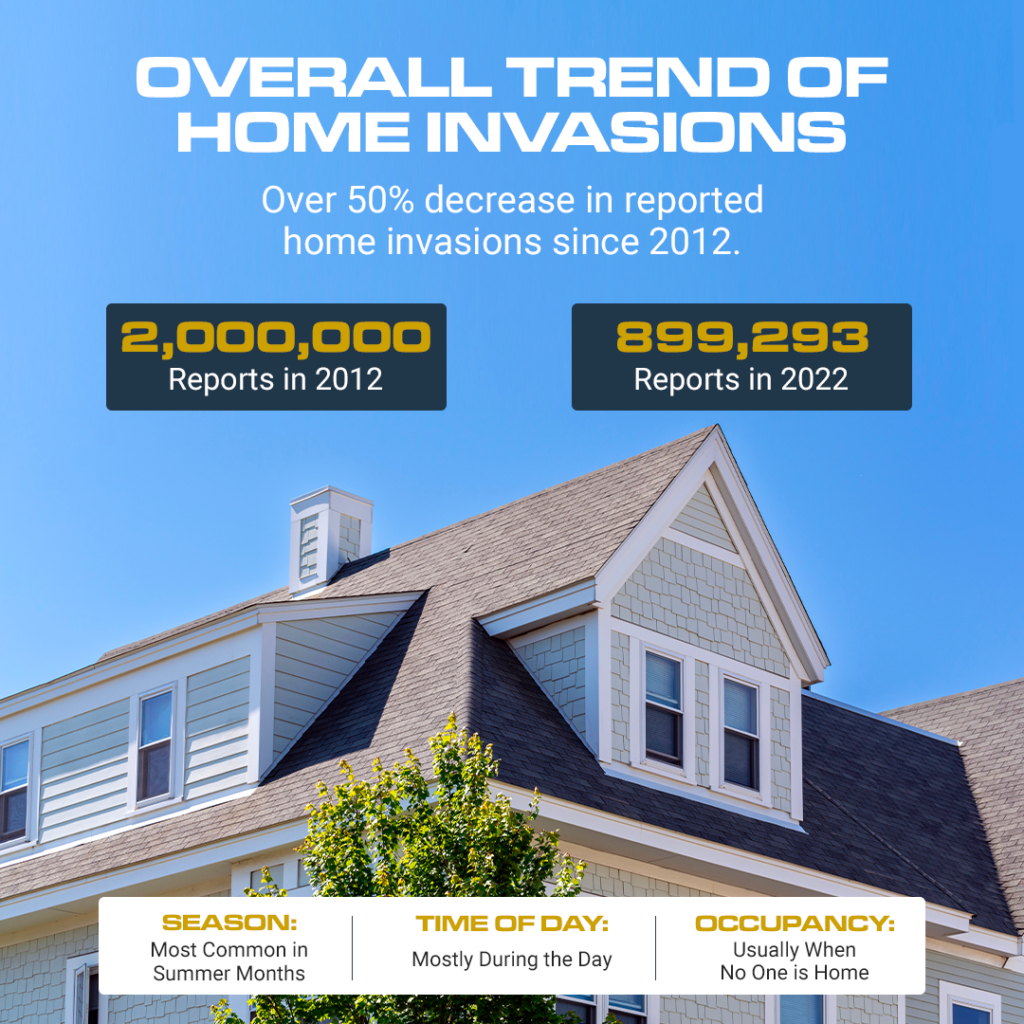 OVERALL TREND OF HOME INVASIONS

Over 50% decrease in reported home invasions since 2012.

2,000,000
Reports in 2012

899,293
Reports in 2022

SEASON:
Most Common in Summer Months

TIME OF DAY:
Mostly During the Day

OCCUPANCY:
Usually When No One is Home