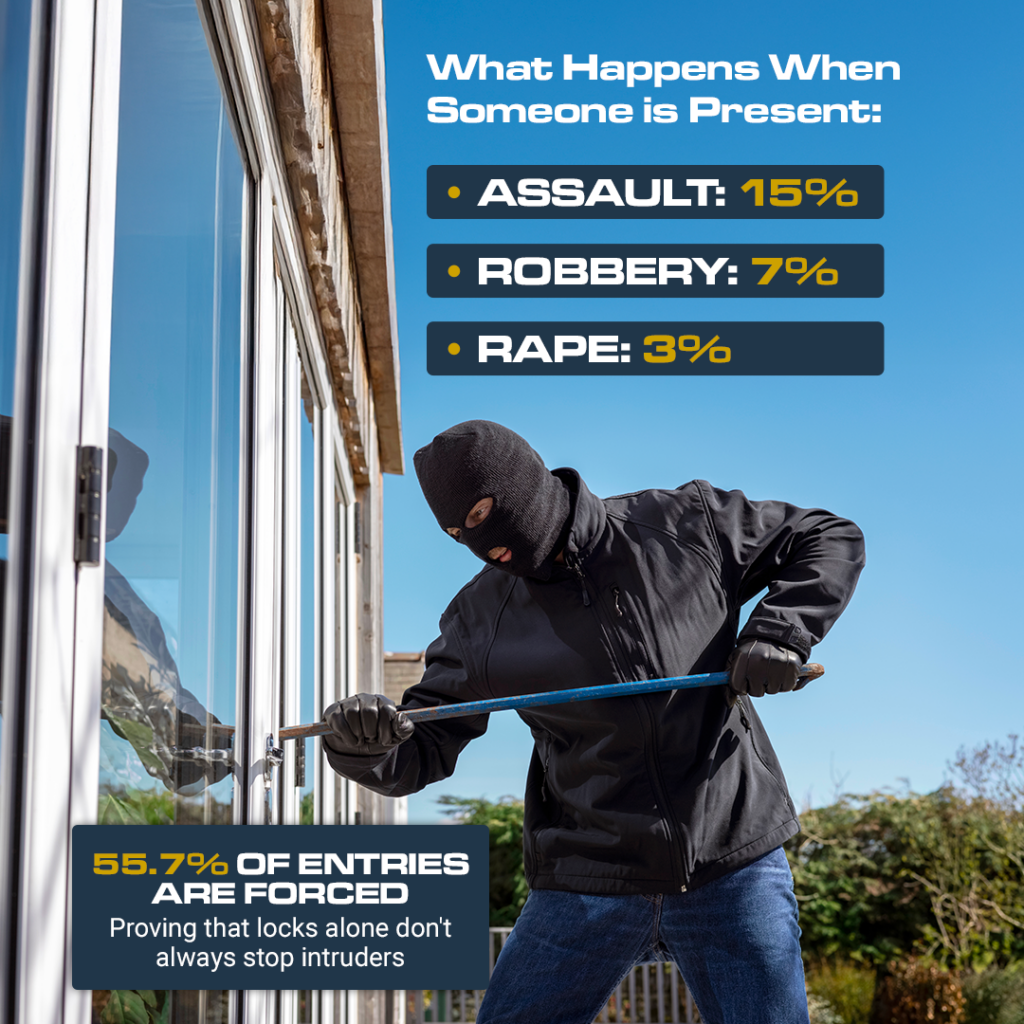 What Happens When Someone is Present:

• ASSAULT: 15%

• ROBBERY: 7%

• RAPE: 3%

55.7% OF ENTRIES ARE FORCED
Proving that locks alone don't always stop intruders