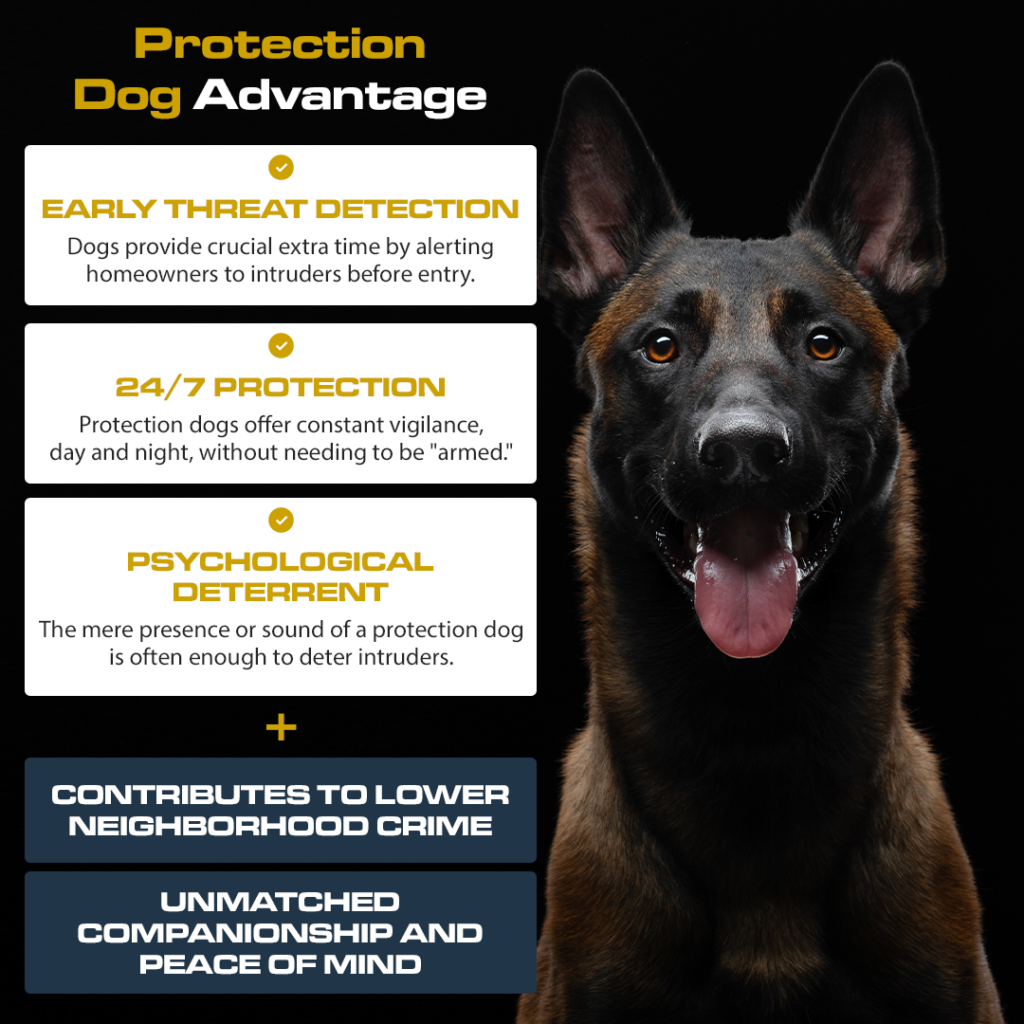 Protection Dog Advantage

EARLY THREAT DETECTION
Dogs provide crucial extra time by alerting homeowners to intruders before entry.

24/7 PROTECTION
Protection dogs offer constant vigilance, day and night, without needing to be "armed."

PSYCHOLOGICAL DETERRENT
The mere presence or sound of a protection dog is often enough to deter intruders.

+

CONTRIBUTES TO LOWER NEIGHBORHOOD CRIME

UNMATCHED COMPANIONSHIP AND PEACE OF MIND